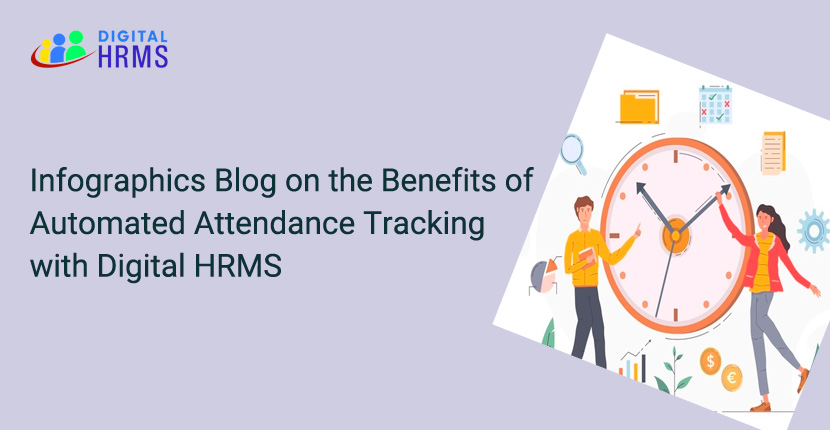 DIGITAL
HRMS

Infographics Blog on the Benefits of Automated Attendance Tracking with Digital HRMS

$
€