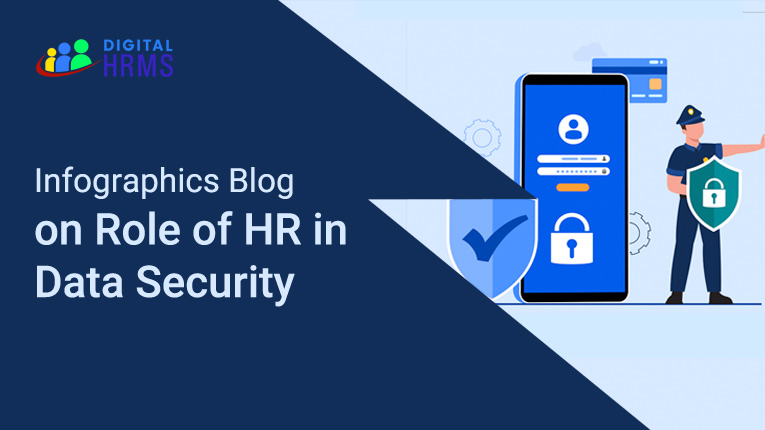 DIGITAL
HRMS

Infographics Blog
on Role of HR in
Data Security