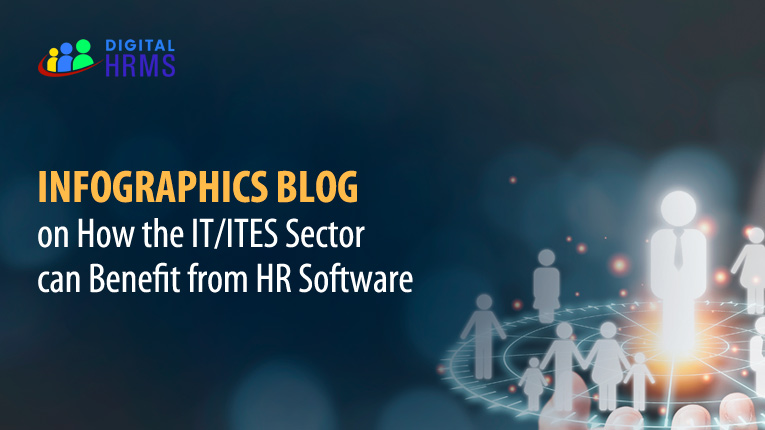 DIGITAL HRMS

INFOGRAPHICS BLOG
on How the IT/ITES Sector can Benefit from HR Software