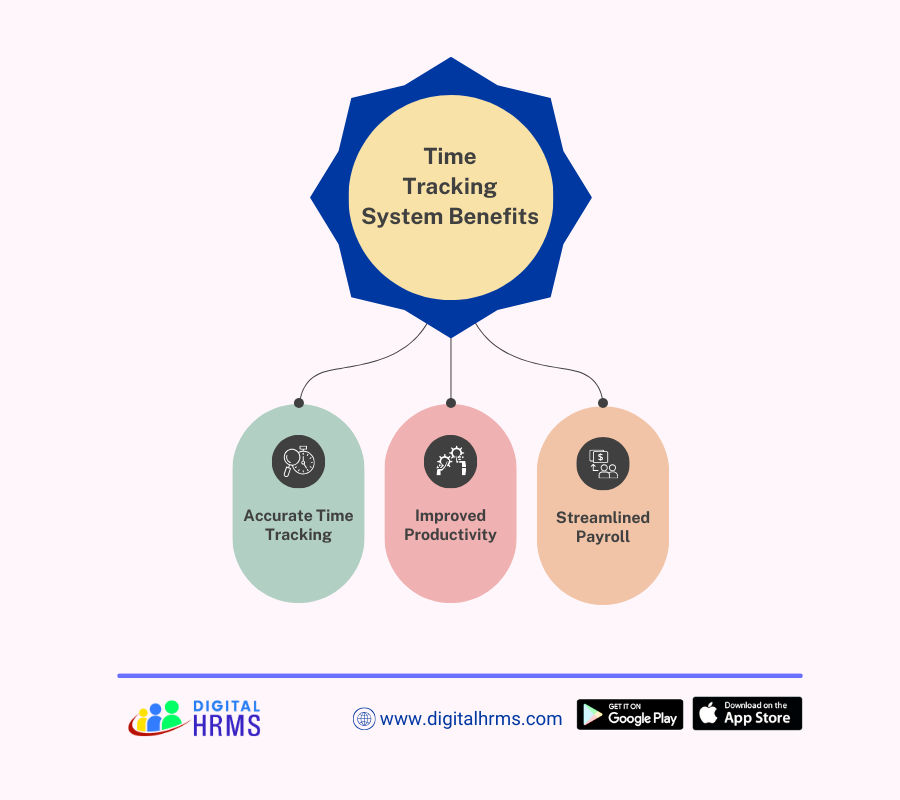 Time Tracking System Benefits

Accurate Time Tracking

Improved Productivity

Streamlined Payroll

DIGITAL HRMS

www.digitalhrms.com

GET IT ON Google Play

Download on the App Store