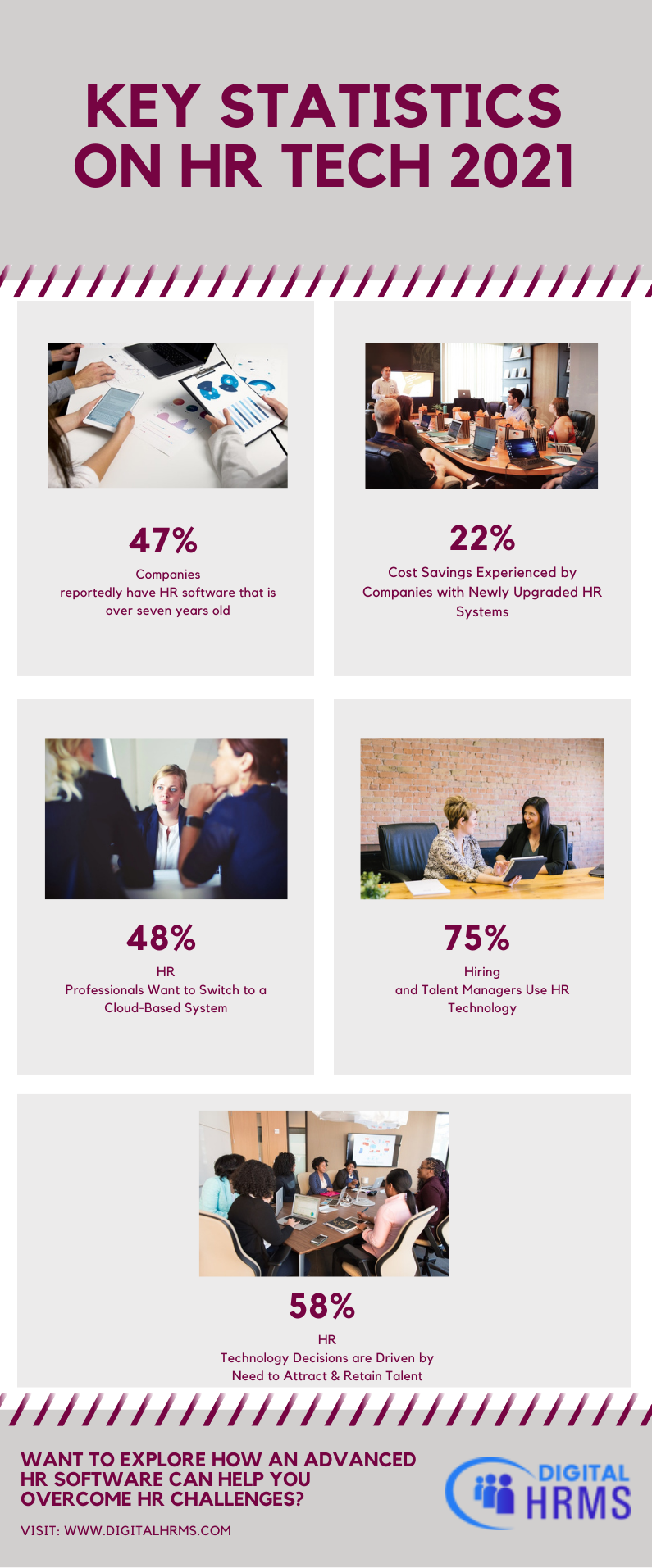 KEY STATISTICS ON HR TECH 2021

47%

Companies reportedly have HR software that is over seven years old

22%

Cost Savings Experienced by Companies with Newly Upgraded HR Systems

48%

HR Professionals Want to Switch to a Cloud-Based System

75%

Hiring and Talent Managers Use HR Technology

58%

HR Technology Decisions are Driven by Need to Attract & Retain Talent

WANT TO EXPLORE HOW AN ADVANCED HR SOFTWARE CAN HELP YOU OVERCOME HR CHALLENGES?

VISIT: WWW.DIGITALHRMS.COM

DIGITAL HRMS