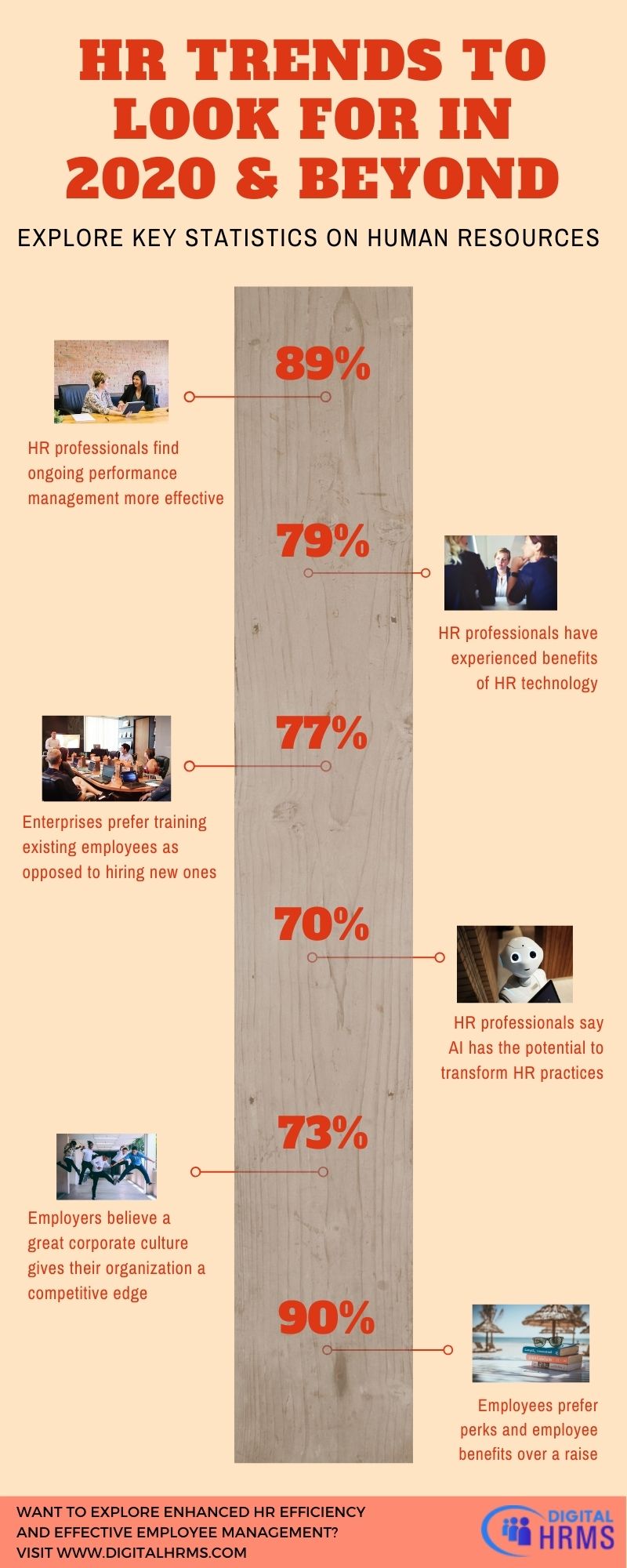 HR TRENDS TO LOOK FOR IN 2020 & BEYOND

EXPLORE KEY STATISTICS ON HUMAN RESOURCES

89%

HR professionals find ongoing performance management more effective

79%

HR professionals have experienced benefits of HR technology

77%

Enterprises prefer training existing employees as opposed to hiring new ones

70%

HR professionals say AI has the potential to transform HR practices

73%

Employers believe a great corporate culture gives their organization a competitive edge

90%

Employees prefer perks and employee benefits over a raise

WANT TO EXPLORE ENHANCED HR EFFICIENCY AND EFFECTIVE EMPLOYEE MANAGEMENT? VISIT WWW.DIGITALHRMS.COM

DIGITAL HRMS