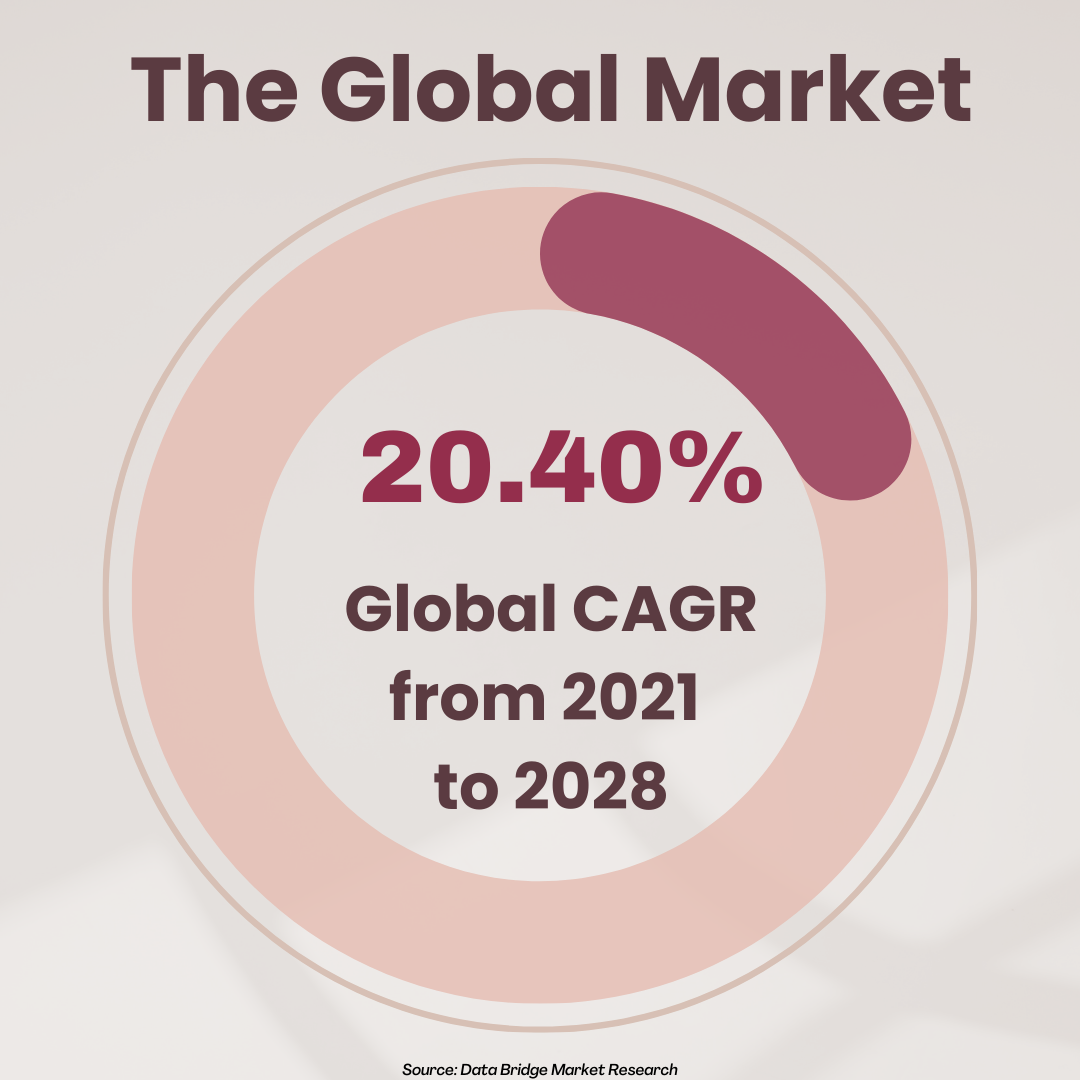 The Global Market

20.40%

Global CAGR from 2021 to 2028

Source: Data Bridge Market Research