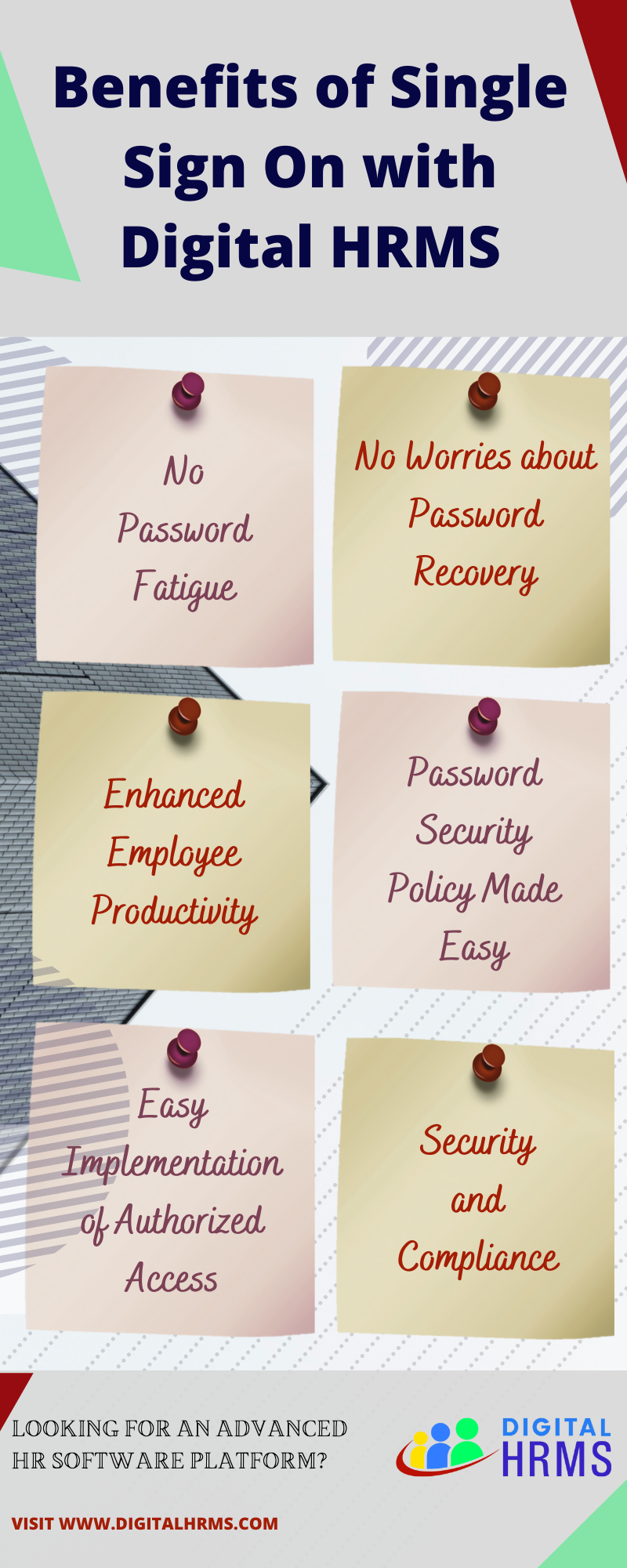 Benefits of Single Sign On with Digital HRMS

No Password Fatigue

No Worries about Password Recovery

Enhanced Employee Productivity

Password Security Policy Made Easy

Easy Implementation of Authorized Access

Security and Compliance

LOOKING FOR AN ADVANCED HR SOFTWARE PLATFORM?

DIGITAL HRMS

VISIT WWW.DIGITALHRMS.COM