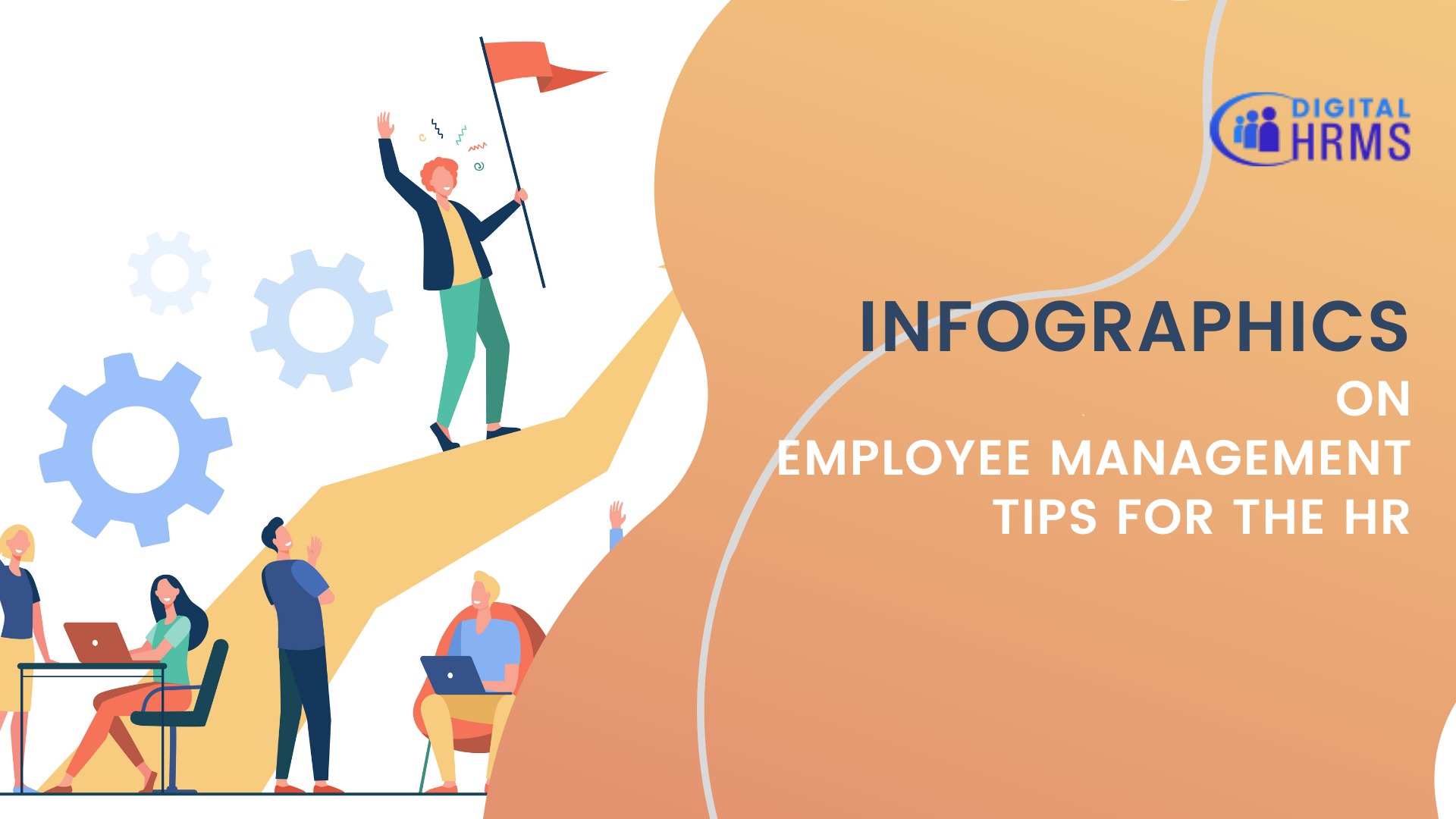 DIGITAL HRMS

INFOGRAPHICS
ON
EMPLOYEE MANAGEMENT
TIPS FOR THE HR