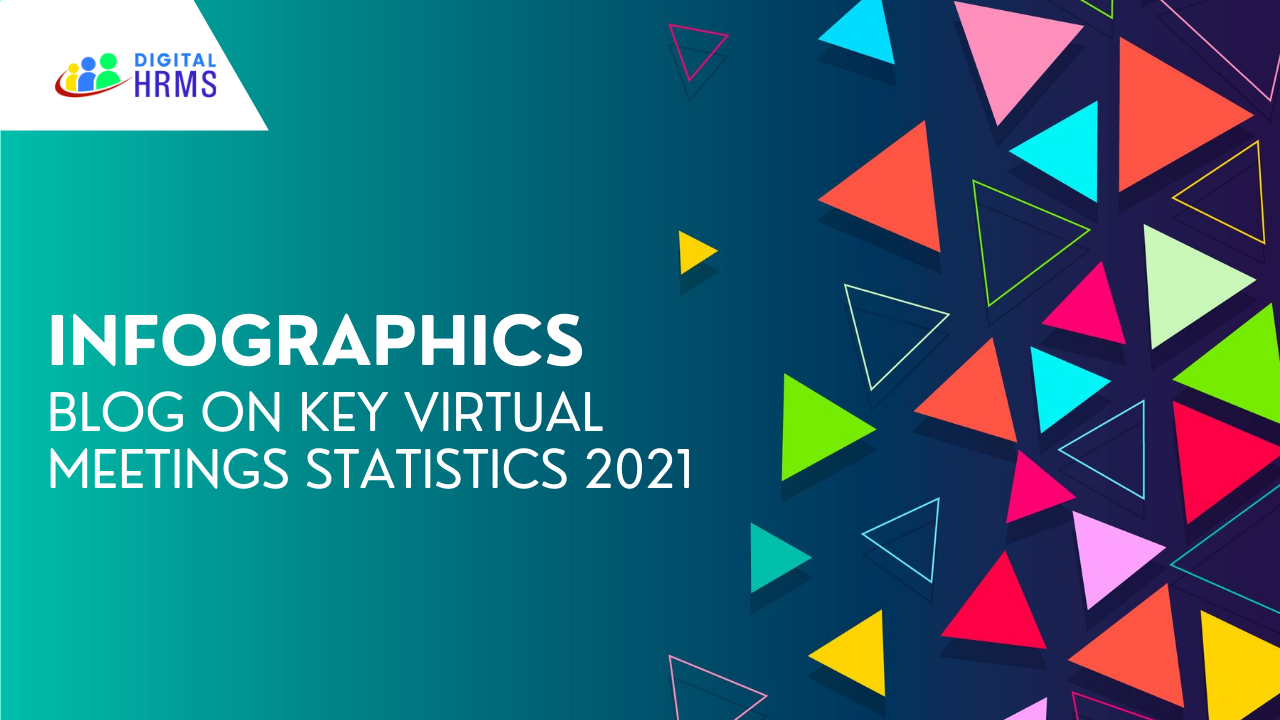 DIGITAL HRMS

INFOGRAPHICS
BLOG ON KEY VIRTUAL MEETINGS STATISTICS 2021