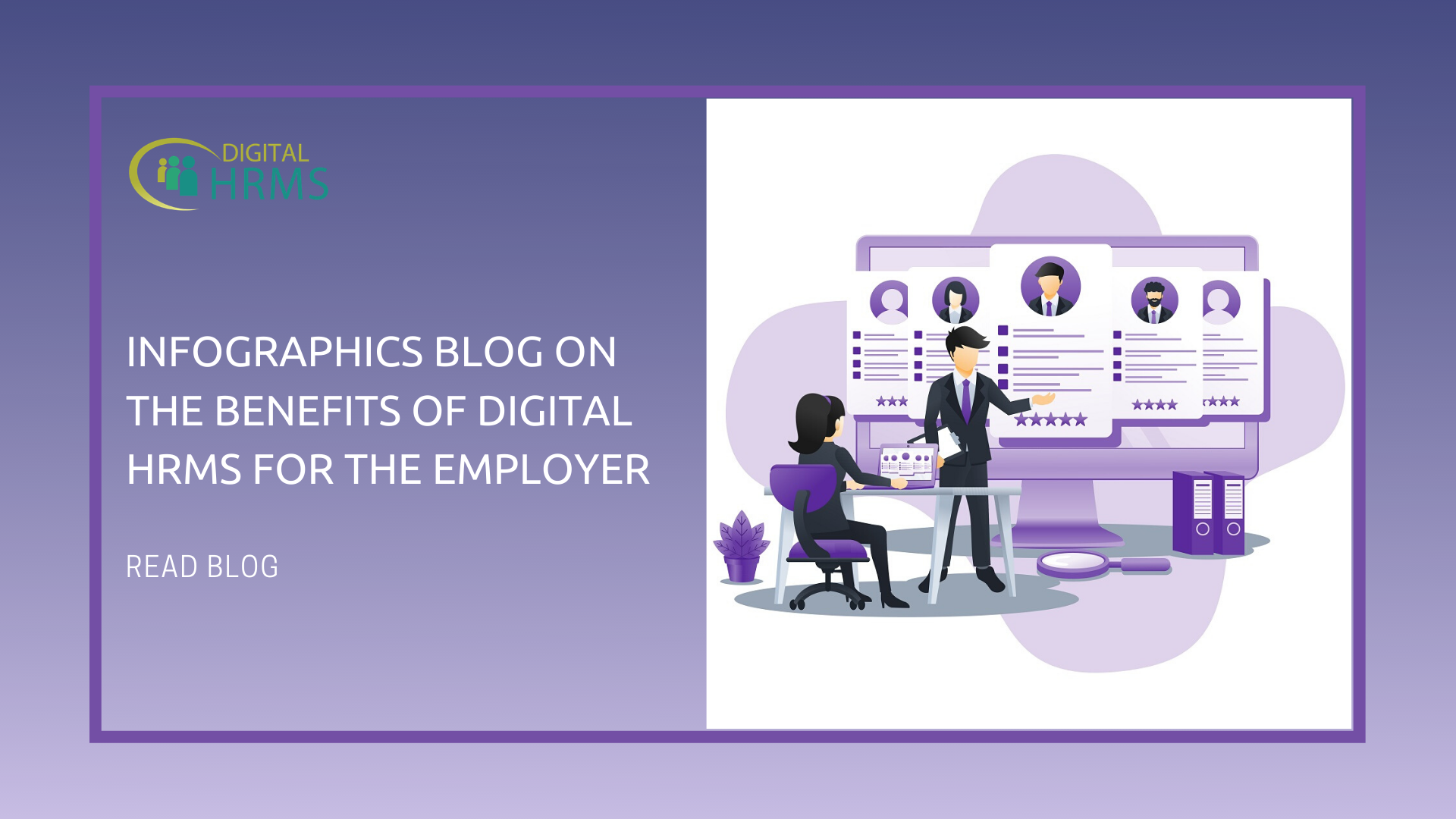 DIGITAL
HRMS

INFOGRAPHICS BLOG ON THE BENEFITS OF DIGITAL HRMS FOR THE EMPLOYER

READ BLOG