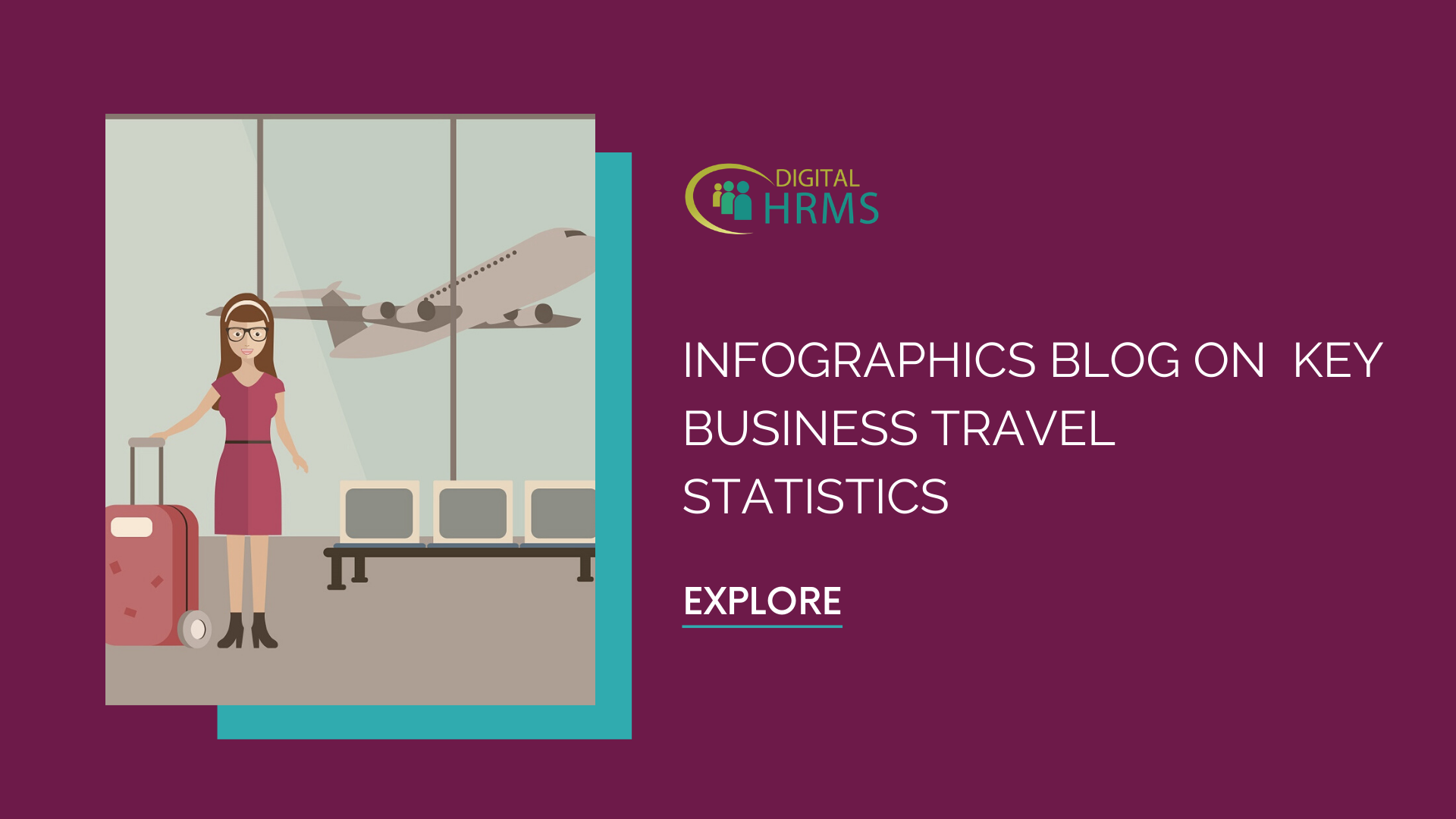 DIGITAL
HRMS

INFOGRAPHICS BLOG ON KEY BUSINESS TRAVEL STATISTICS

EXPLORE