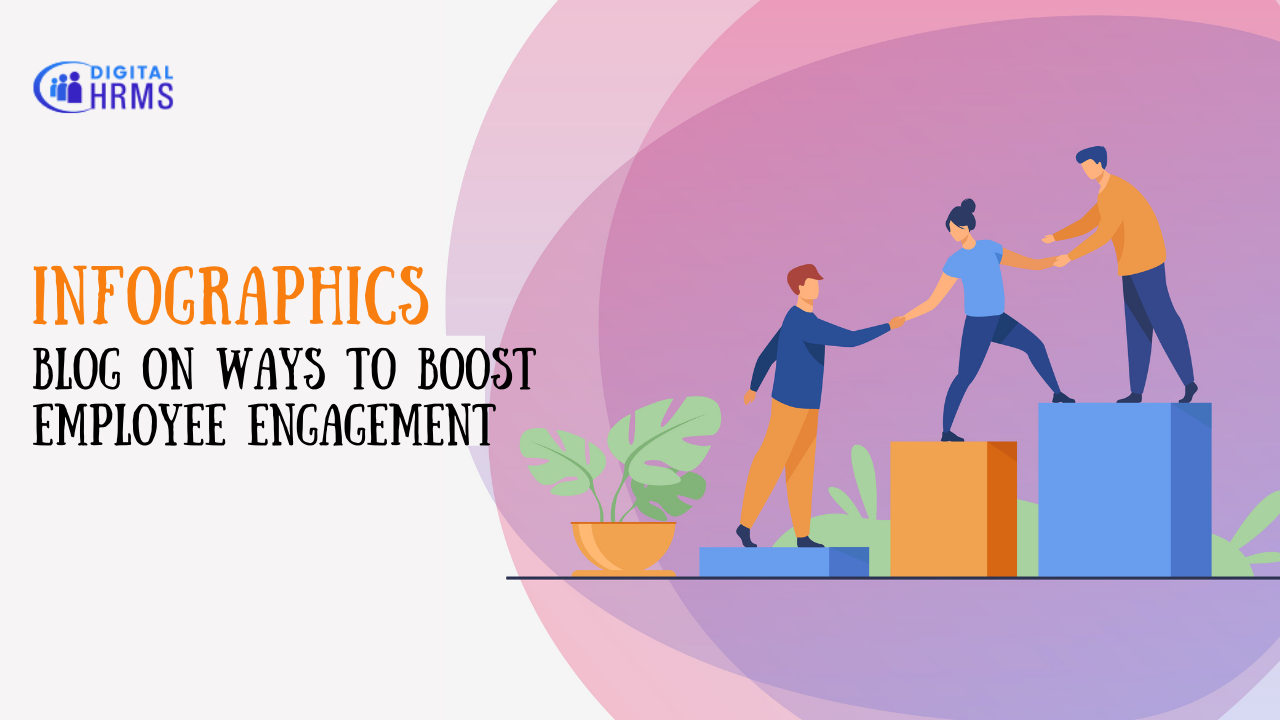 DIGITAL HRMS

INFOGRAPHICS

BLOG ON WAYS TO BOOST EMPLOYEE ENGAGEMENT