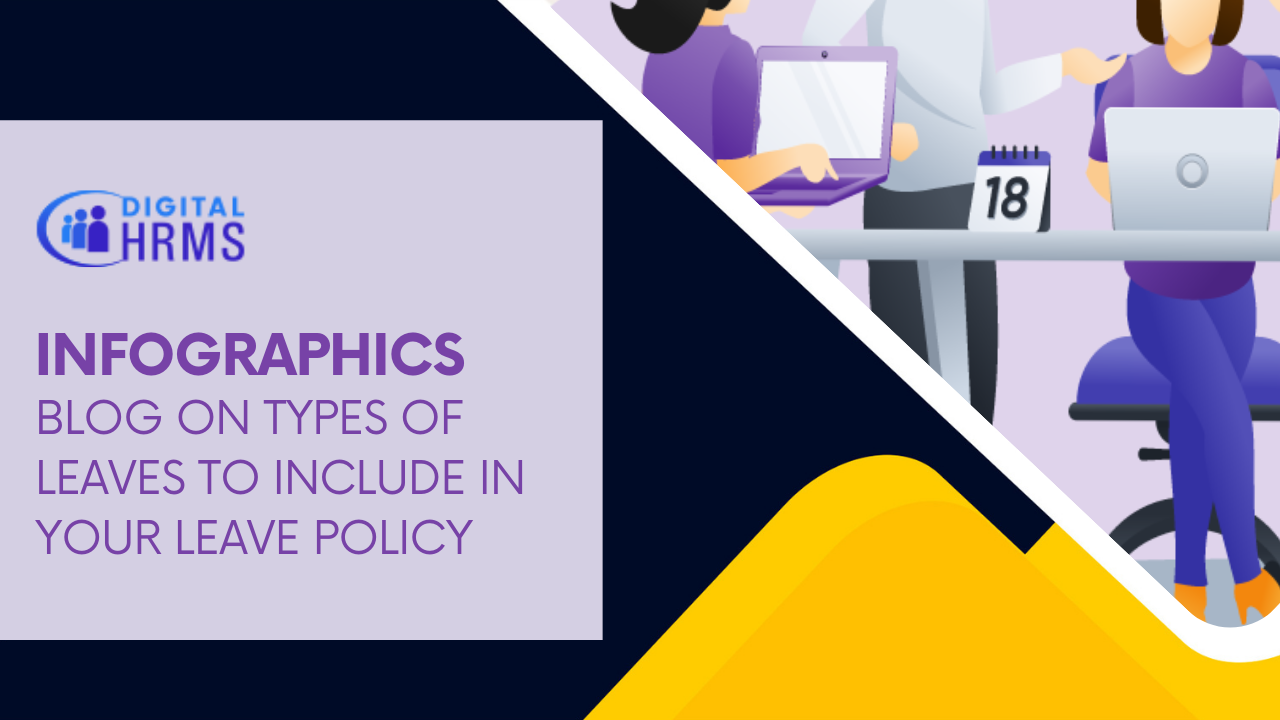 DIGITAL HRMS

INFOGRAPHICS
BLOG ON TYPES OF LEAVES TO INCLUDE IN YOUR LEAVE POLICY

18