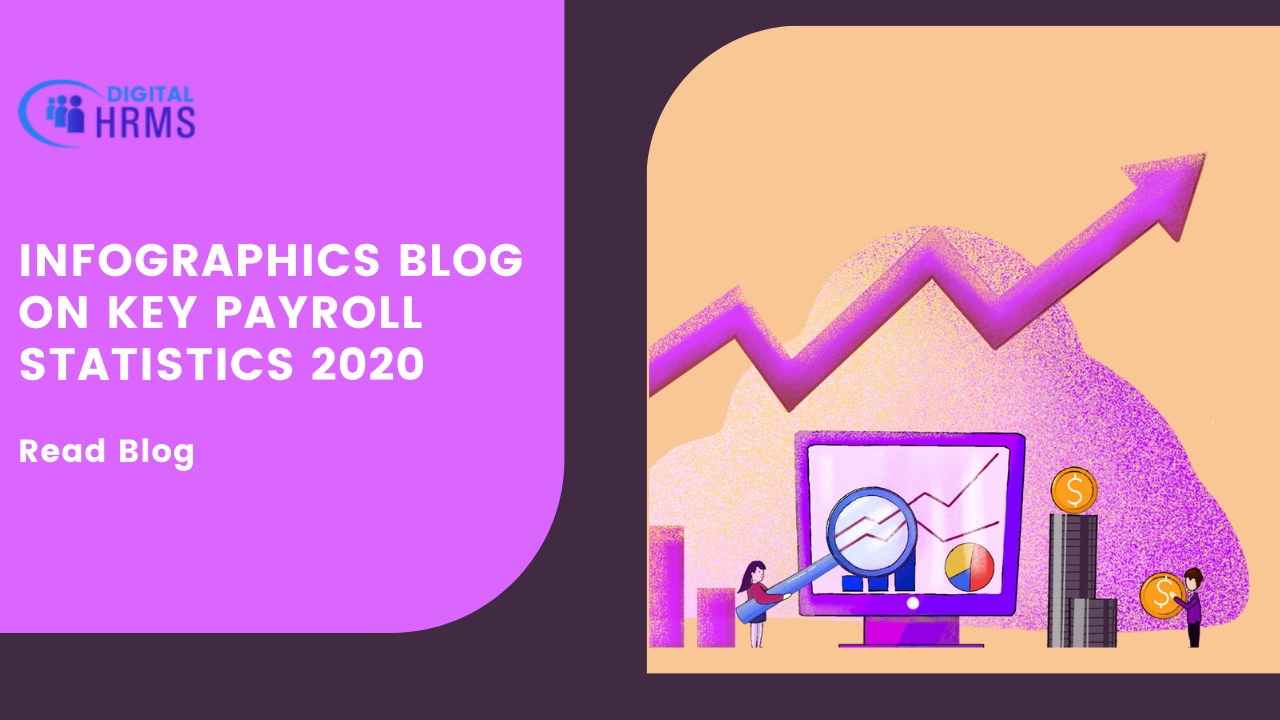 DIGITAL
HRMS

INFOGRAPHICS BLOG ON KEY PAYROLL STATISTICS 2020

Read Blog

$

$