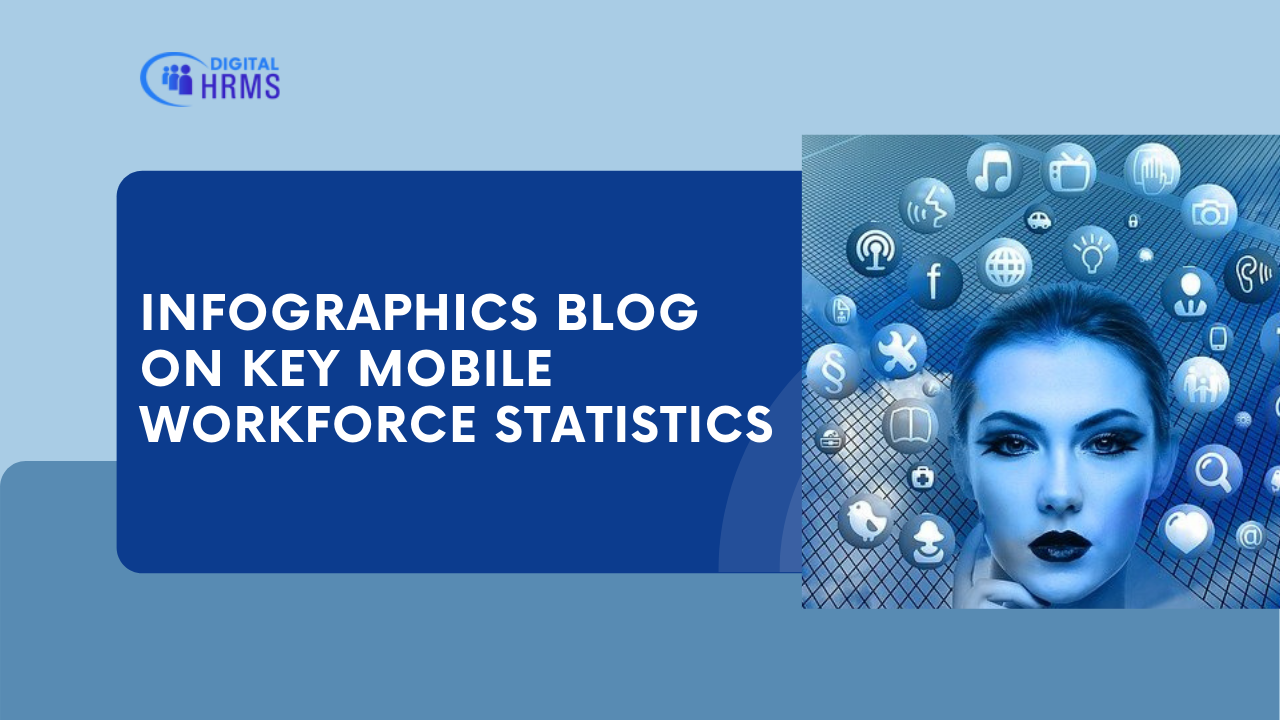 DIGITAL HRMS

INFOGRAPHICS BLOG ON KEY MOBILE WORKFORCE STATISTICS