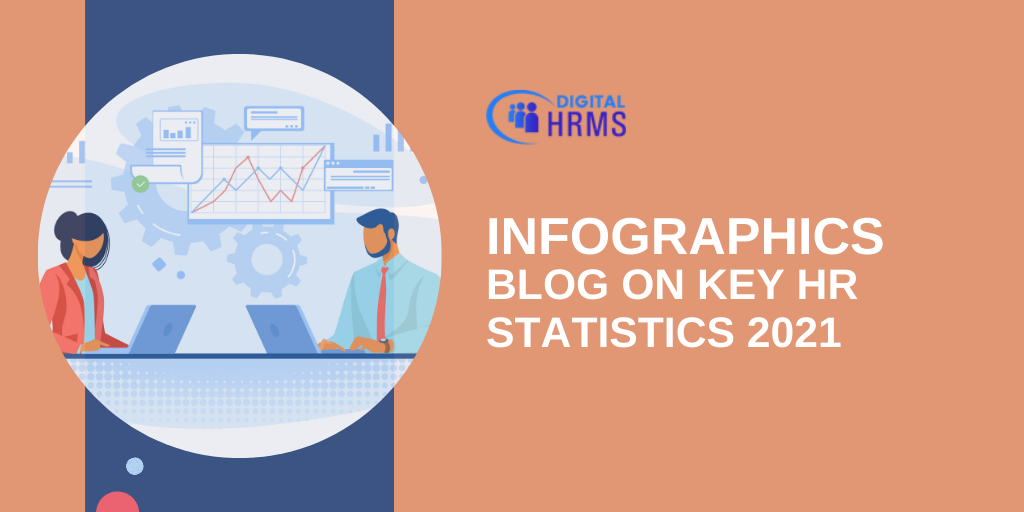 DIGITAL
HRMS

INFOGRAPHICS
BLOG ON KEY HR STATISTICS 2021