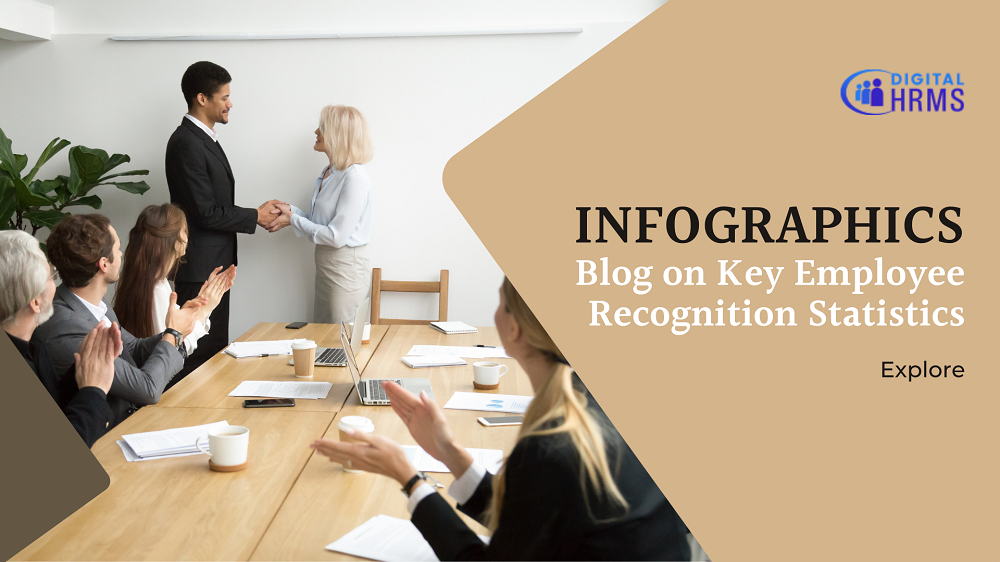 DIGITAL HRMS

INFOGRAPHICS
Blog on Key Employee Recognition Statistics

Explore