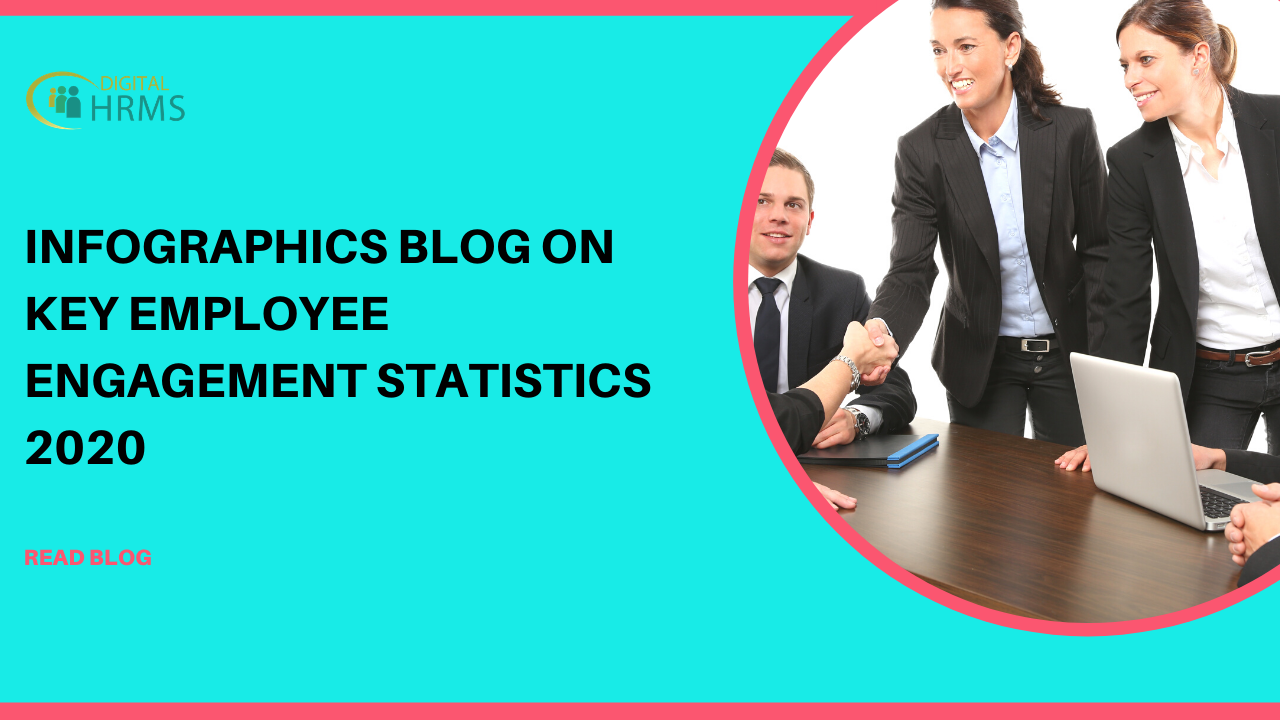 DIGITAL HRMS

INFOGRAPHICS BLOG ON KEY EMPLOYEE ENGAGEMENT STATISTICS 2020

READ BLOG