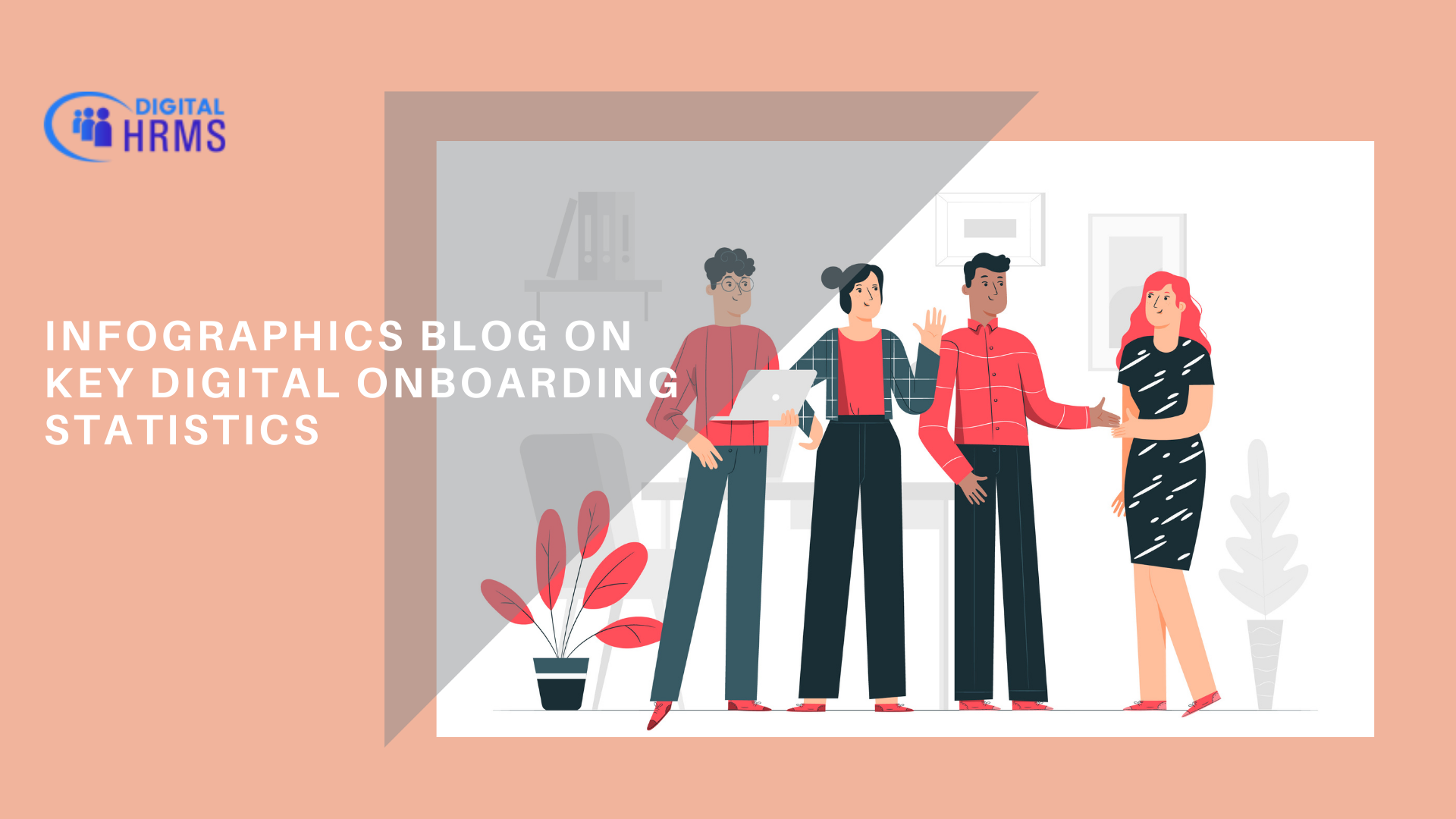 DIGITAL HRMS

INFOGRAPHICS BLOG ON KEY DIGITAL ONBOARDING STATISTICS