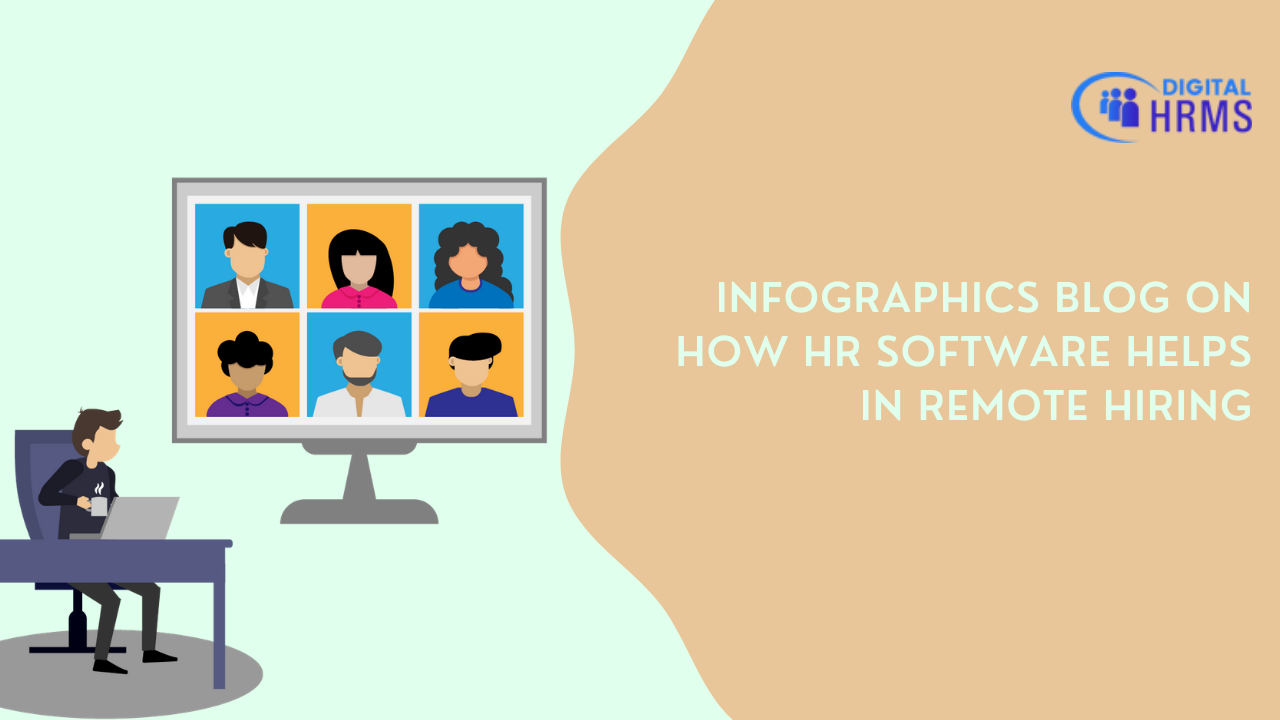 DIGITAL
HRMS

INFOGRAPHICS BLOG ON HOW HR SOFTWARE HELPS IN REMOTE HIRING