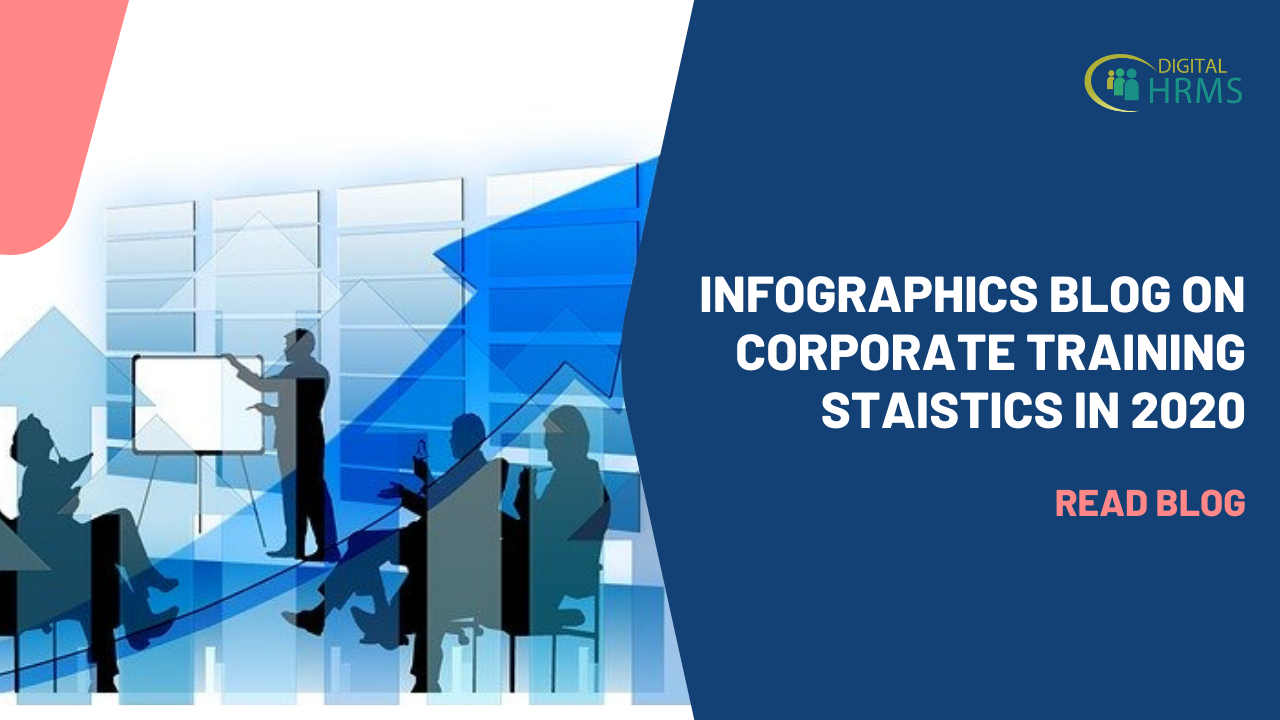 DIGITAL
HRMS

INFOGRAPHICS BLOG ON CORPORATE TRAINING STAISTICS IN 2020

READ BLOG