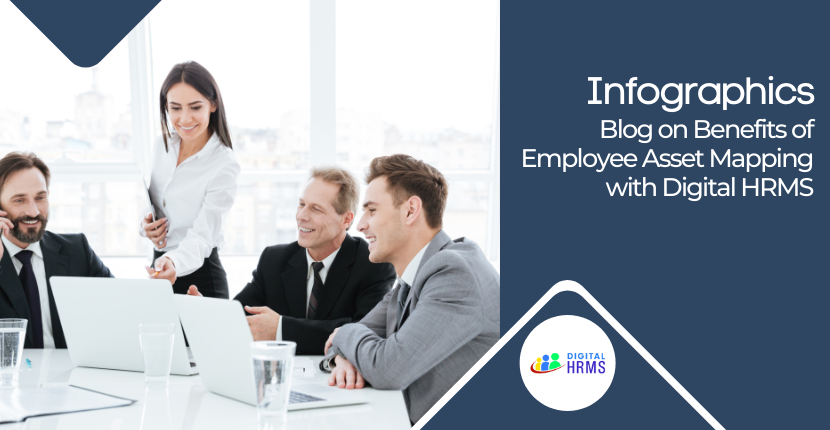 Infographics
Blog on Benefits of Employee Asset Mapping with Digital HRMS

DIGITAL
HRMS