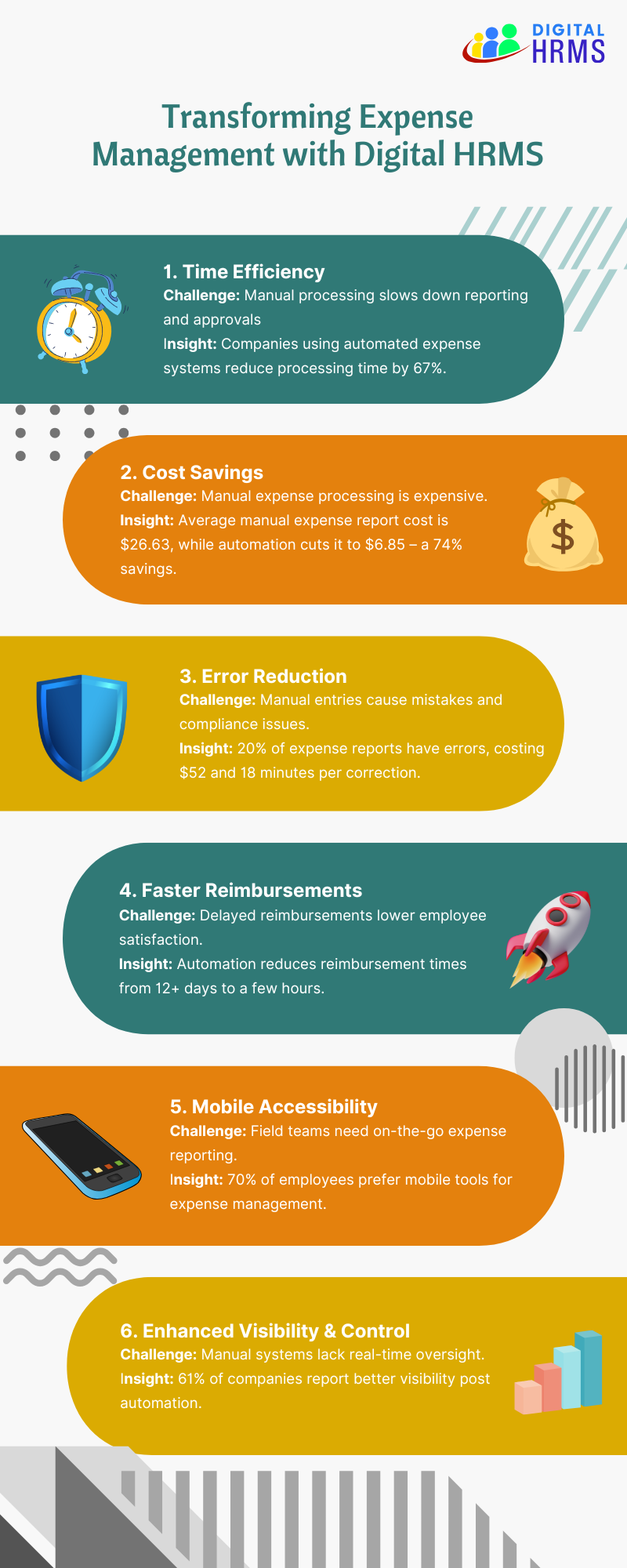 DIGITAL HRMS

Transforming Expense Management with Digital HRMS

1. Time Efficiency
Challenge: Manual processing slows down reporting and approvals
Insight: Companies using automated expense systems reduce processing time by 67%.

2. Cost Savings
Challenge: Manual expense processing is expensive.
Insight: Average manual expense report cost is $26.63, while automation cuts it to $6.85 – a 74% savings.

$

3. Error Reduction
Challenge: Manual entries cause mistakes and compliance issues.
Insight: 20% of expense reports have errors, costing $52 and 18 minutes per correction.

4. Faster Reimbursements
Challenge: Delayed reimbursements lower employee satisfaction.
Insight: Automation reduces reimbursement times from 12+ days to a few hours.

5. Mobile Accessibility
Challenge: Field teams need on-the-go expense reporting.
Insight: 70% of employees prefer mobile tools for expense management.

6. Enhanced Visibility & Control
Challenge: Manual systems lack real-time oversight.
Insight: 61% of companies report better visibility post automation.