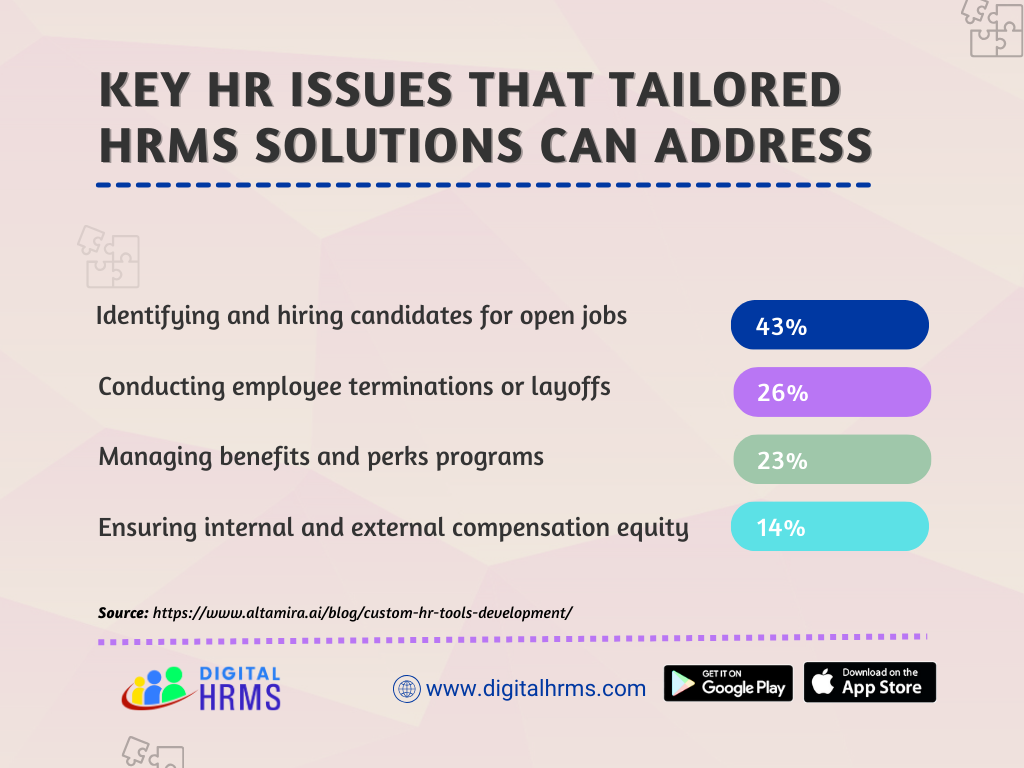 KEY HR ISSUES THAT TAILORED HRMS SOLUTIONS CAN ADDRESS

Identifying and hiring candidates for open jobs 43%

Conducting employee terminations or layoffs 26%

Managing benefits and perks programs 23%

Ensuring internal and external compensation equity 14%

Source: https://www.altamira.ai/blog/custom-hr-tools-development/

DIGITAL HRMS

www.digitalhrms.com

GET IT ON Google Play

Download on the App Store