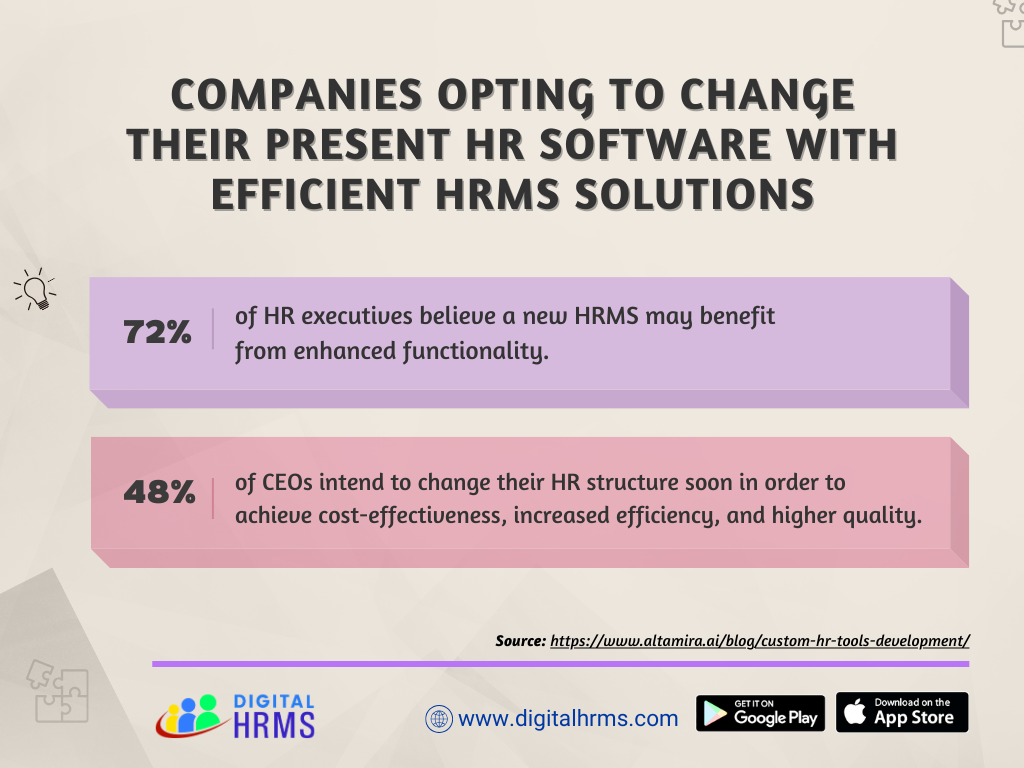 COMPANIES OPTING TO CHANGE THEIR PRESENT HR SOFTWARE WITH EFFICIENT HRMS SOLUTIONS

72% of HR executives believe a new HRMS may benefit from enhanced functionality.

48% of CEOs intend to change their HR structure soon in order to achieve cost-effectiveness, increased efficiency, and higher quality.

Source: https://www.altamira.ai/blog/custom-hr-tools-development/

DIGITAL HRMS

www.digitalhrms.com

GET IT ON Google Play

Download on the App Store