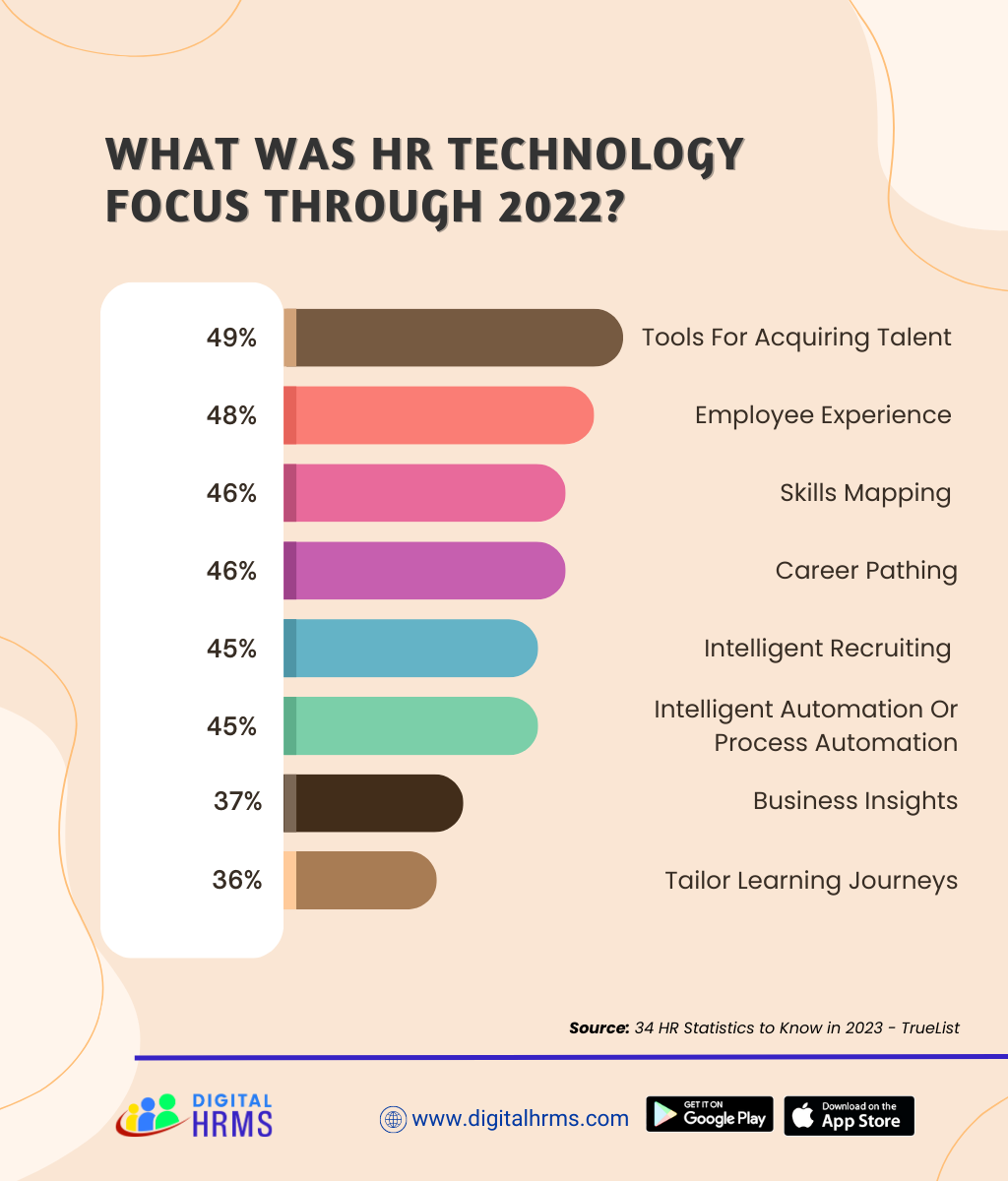 WHAT WAS HR TECHNOLOGY FOCUS THROUGH 2022?

49% Tools For Acquiring Talent

48% Employee Experience

46% Skills Mapping

46% Career Pathing

45% Intelligent Recruiting

45% Intelligent Automation Or Process Automation

37% Business Insights

36% Tailor Learning Journeys

Source: 34 HR Statistics to Know in 2023 - TrueList

DIGITAL HRMS

www.digitalhrms.com

GET IT ON Google Play

Download on the App Store