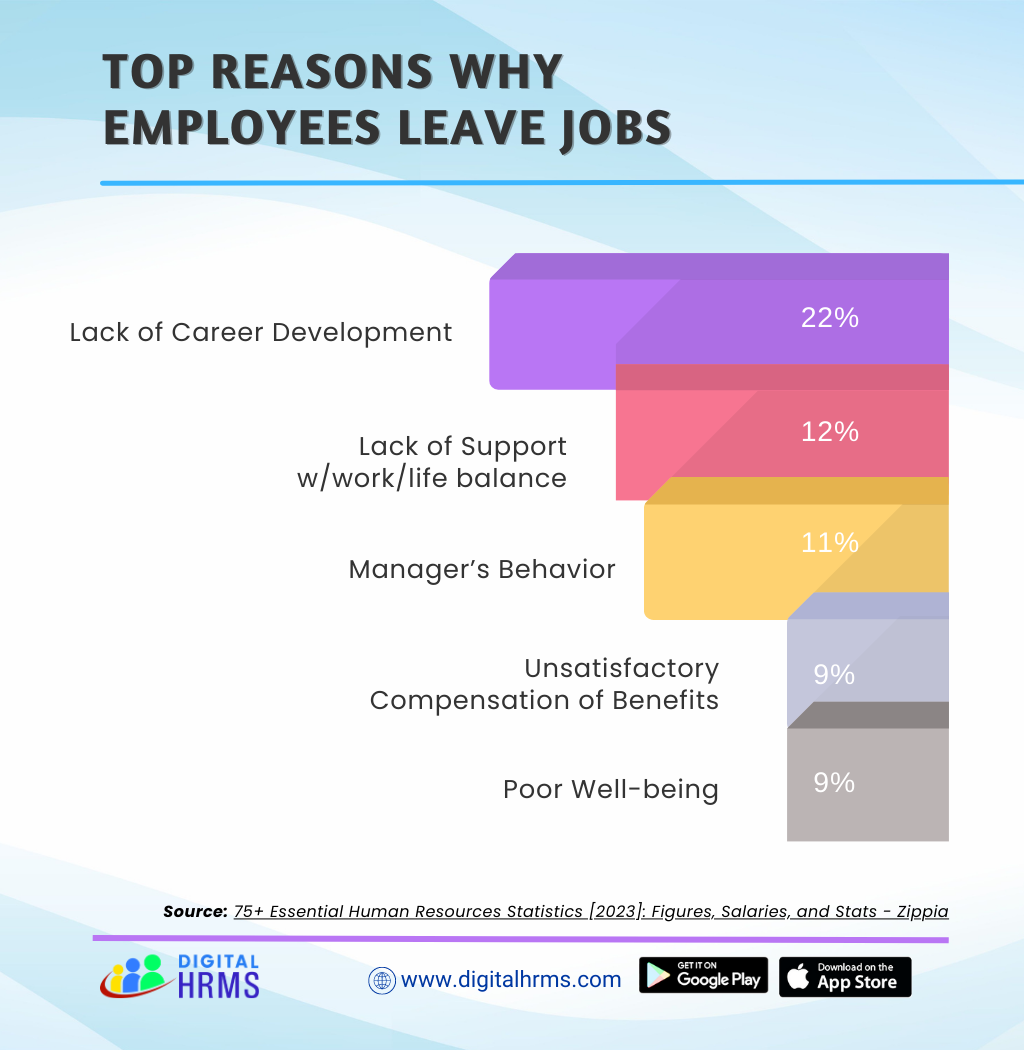 TOP REASONS WHY EMPLOYEES LEAVE JOBS

Lack of Career Development
22%

Lack of Support w/work/life balance
12%

Manager's Behavior
11%

Unsatisfactory Compensation of Benefits
9%

Poor Well-being
9%

Source: 75+ Essential Human Resources Statistics [2023]: Figures, Salaries, and Stats - Zippia

DIGITAL HRMS

www.digitalhrms.com

GET IT ON Google Play

Download on the App Store