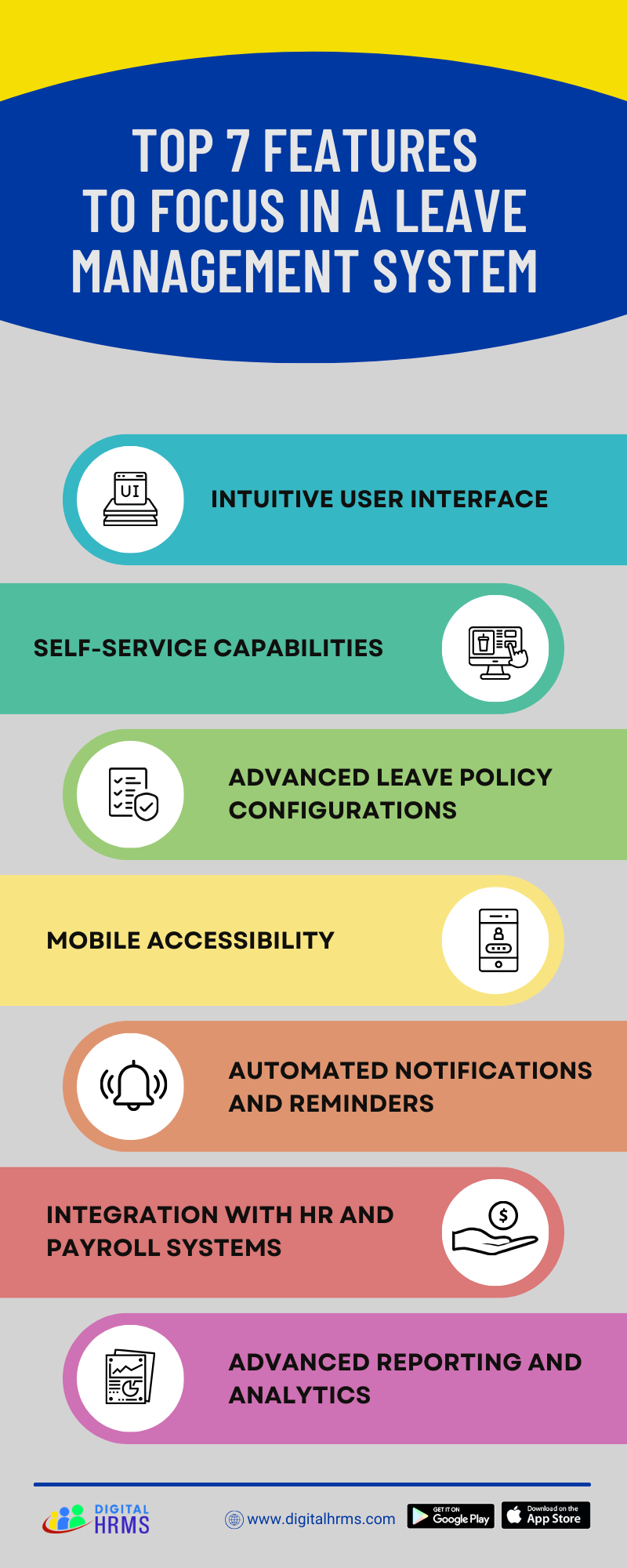 TOP 7 FEATURES TO FOCUS IN A LEAVE MANAGEMENT SYSTEM

UI

INTUITIVE USER INTERFACE

SELF-SERVICE CAPABILITIES

ADVANCED LEAVE POLICY CONFIGURATIONS

MOBILE ACCESSIBILITY

AUTOMATED NOTIFICATIONS AND REMINDERS

INTEGRATION WITH HR AND PAYROLL SYSTEMS

ADVANCED REPORTING AND ANALYTICS

DIGITAL HRMS

www.digitalhrms.com

GET IT ON Google Play

Download on the App Store