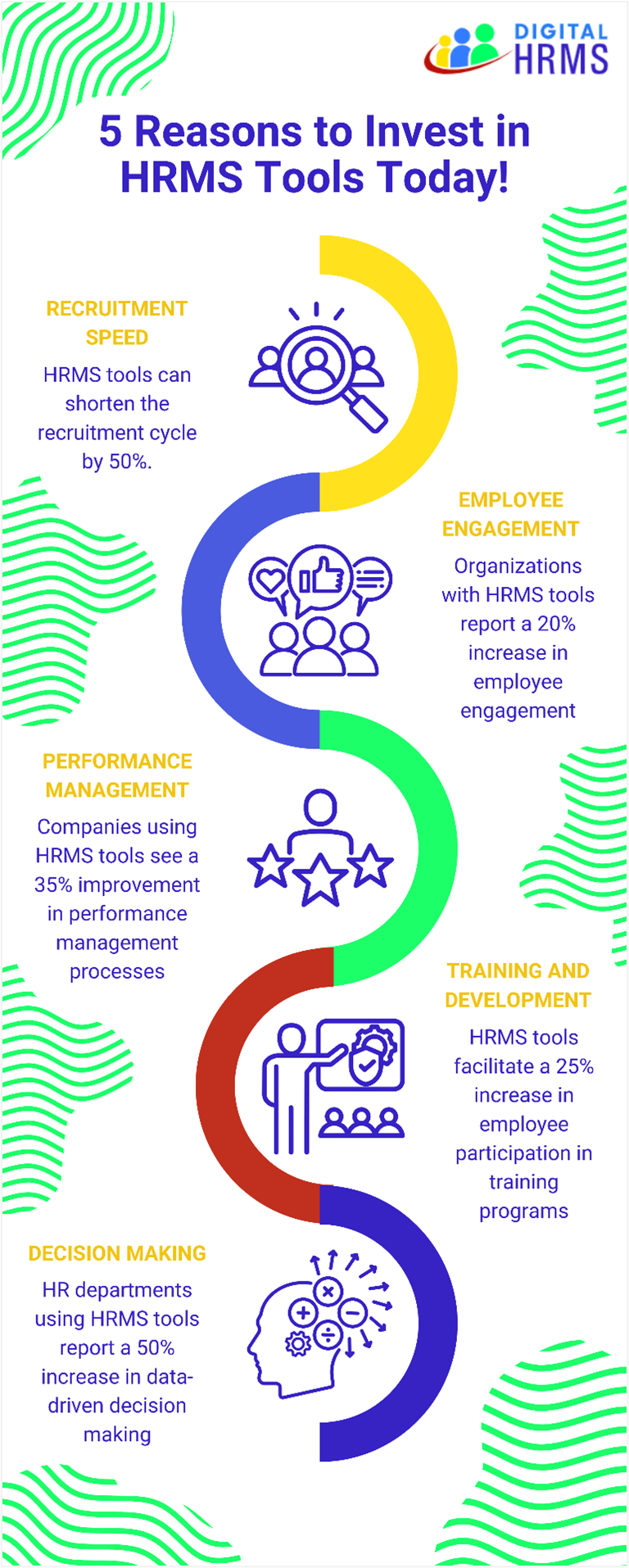 DIGITAL HRMS

5 Reasons to Invest in HRMS Tools Today!

RECRUITMENT SPEED

HRMS tools can shorten the recruitment cycle by 50%.

EMPLOYEE ENGAGEMENT

Organizations with HRMS tools report a 20% increase in employee engagement

PERFORMANCE MANAGEMENT

Companies using HRMS tools see a 35% improvement in performance management processes

TRAINING AND DEVELOPMENT

HRMS tools facilitate a 25% increase in employee participation in training programs

DECISION MAKING

HR departments using HRMS tools report a 50% increase in data-driven decision making